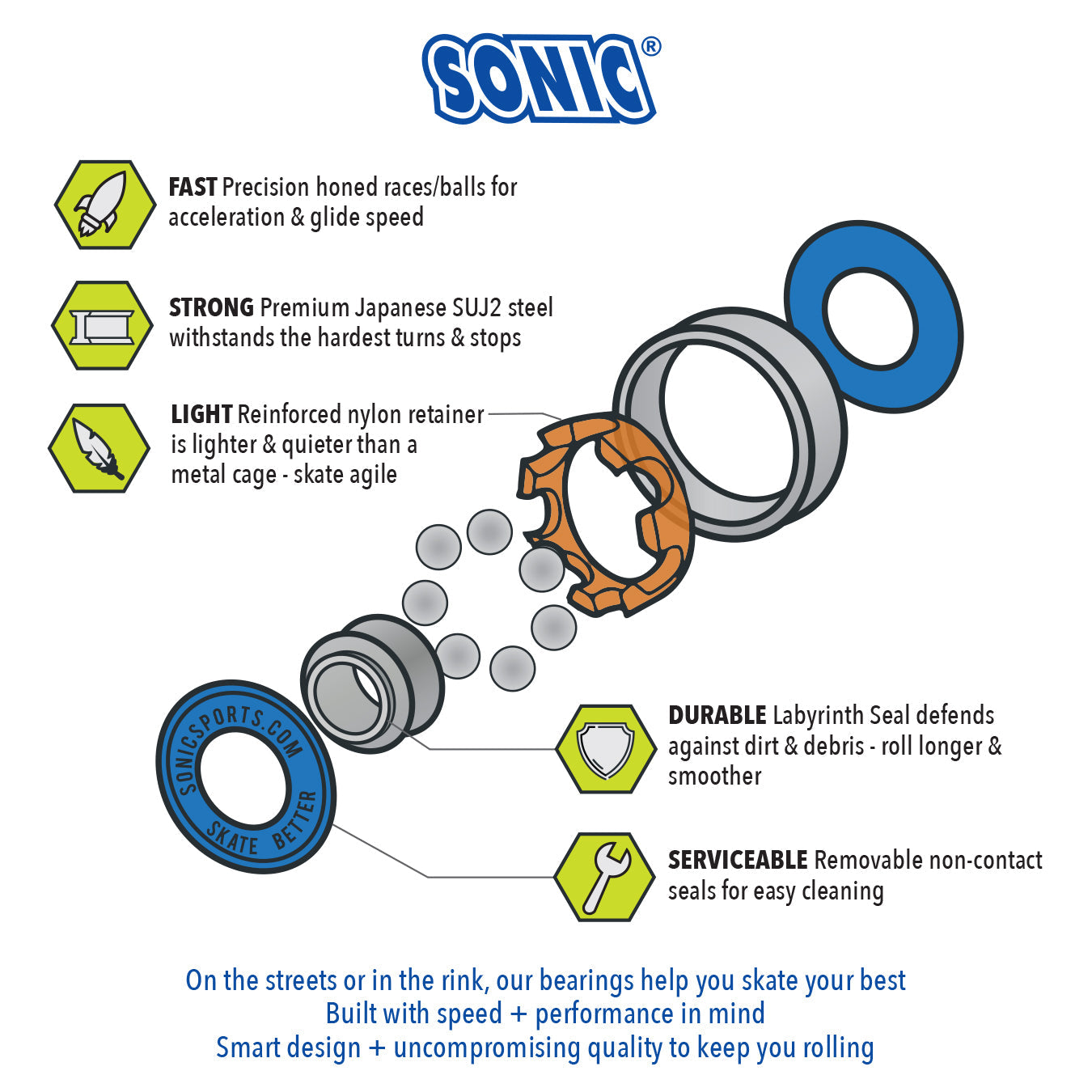 SONIC®

FAST Precision honed races/balls for acceleration & glide speed

STRONG Premium Japanese SUJ2 steel withstands the hardest turns & stops

LIGHT Reinforced nylon retainer is lighter & quieter than a metal cage - skate agile

SONICSPORTS.COM
SKATE BETTER

DURABLE Labyrinth Seal defends against dirt & debris - roll longer & smoother

SERVICEABLE Removable non-contact seals for easy cleaning

On the streets or in the rink, our bearings help you skate your best
Built with speed + performance in mind
Smart design + uncompromising quality to keep you rolling